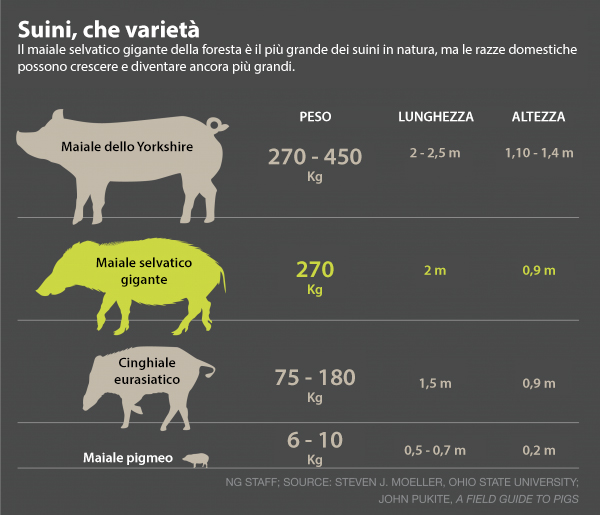 Suini, che varietà

Il maiale selvatico gigante della foresta è il più grande dei suini in natura, ma le razze domestiche possono crescere e diventare ancora più grandi.

| | PESO | LUNGHEZZA | ALTEZZA |
|---|---|---|---|
| Maiale dello Yorkshire | 270 - 450 Kg | 2 - 2,5 m | 1,10 - 1,4 m |
| Maiale selvatico gigante | 270 Kg | 2 m | 0,9 m |
| Cinghiale eurasiatico | 75 - 180 Kg | 1,5 m | 0,9 m |
| Maiale pigmeo | 6 - 10 Kg | 0,5 - 0,7 m | 0,2 m |

NG STAFF; SOURCE: STEVEN J. MOELLER, OHIO STATE UNIVERSITY; JOHN PUKITE, A FIELD GUIDE TO PIGS